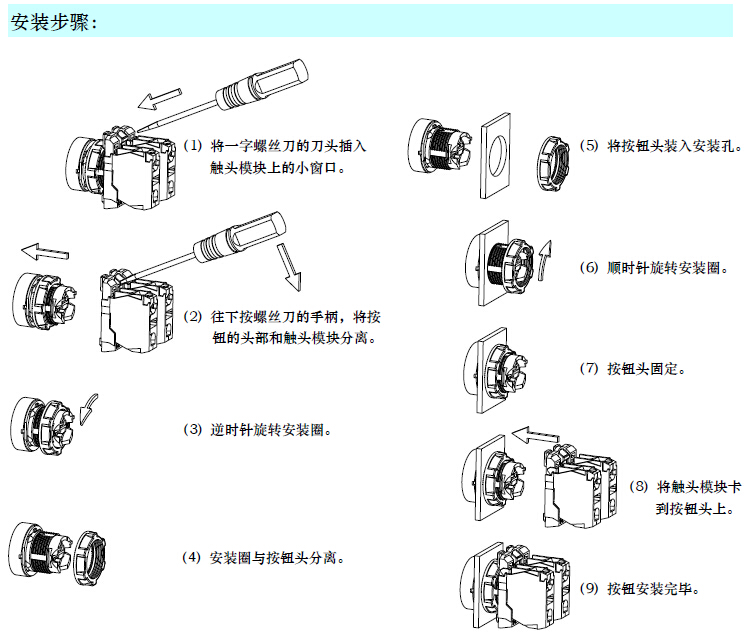 安装步骤：

(1) 将一字螺丝刀的刀头插入触头模块上的小窗口。

(2) 往下按螺丝刀的手柄，将按钮的头部和触头模块分离。

(3) 逆时针旋转安装圈。

(4) 安装圈与按钮头分离。

(5) 将按钮头装入安装孔。

(6) 顺时针旋转安装圈。

(7) 按钮头固定。

(8) 将触头模块卡到按钮头上。

(9) 按钮安装完毕。